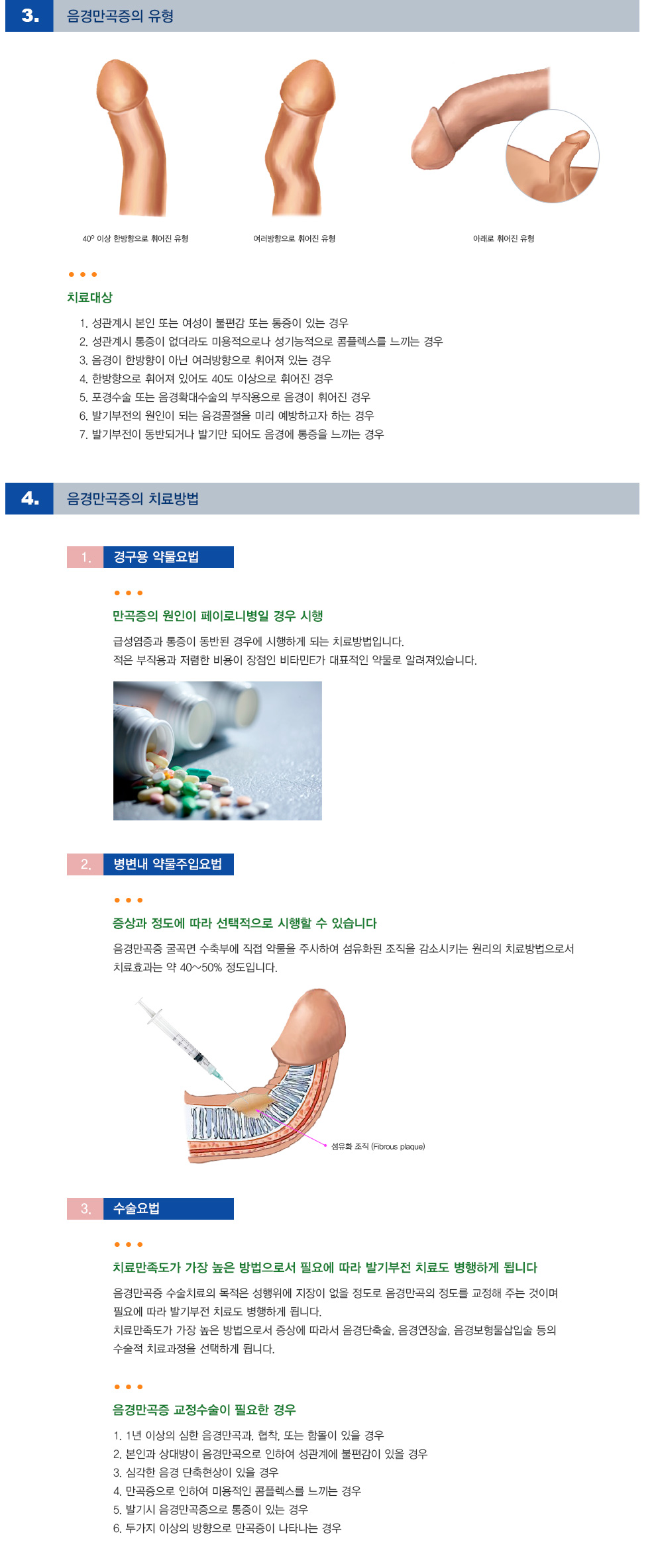 3. 음경만곡증의 유형

40º 이상 한방향으로 휘어진 유형

여러방향으로 휘어진 유형

아래로 휘어진 유형

치료대상

1. 성관계시 본인 또는 여성이 불편감 또는 통증이 있는 경우
2. 성관계시 통증이 없더라도 미용적으로나 성기능적으로 콤플렉스를 느끼는 경우
3. 음경이 한방향이 아닌 여러방향으로 휘어져 있는 경우
4. 한방향으로 휘어져 있어도 40도 이상으로 휘어진 경우
5. 포경수술 또는 음경확대수술의 부작용으로 음경이 휘어진 경우
6. 발기부전의 원인이 되는 음경골절을 미리 예방하고자 하는 경우
7. 발기부전이 동반되거나 발기만 되어도 음경에 통증을 느끼는 경우

4. 음경만곡증의 치료방법

1. 경구용 약물요법

만곡증의 원인이 페이로니병일 경우 시행

급성염증과 통증이 동반된 경우에 시행하게 되는 치료방법입니다.
적은 부작용과 저렴한 비용이 장점인 비타민E가 대표적인 약물로 알려져있습니다.

2. 병변내 약물주입요법

증상과 정도에 따라 선택적으로 시행할 수 있습니다

음경만곡증 굴곡면 수축부에 직접 약물을 주사하여 섬유화된 조직을 감소시키는 원리의 치료방법으로서 치료효과는 약 40~50% 정도입니다.

섬유화 조직 (Fibrous plaque)

3. 수술요법

치료만족도가 가장 높은 방법으로서 필요에 따라 발기부전 치료도 병행하게 됩니다

음경만곡증 수술치료의 목적은 성행위에 지장이 없을 정도로 음경만곡의 정도를 교정해 주는 것이며 필요에 따라 발기부전 치료도 병행하게 됩니다.
치료만족도가 가장 높은 방법으로서 증상에 따라서 음경단축술, 음경연장술, 음경보형물삽입술 등의 수술적 치료과정을 선택하게 됩니다.

음경만곡증 교정수술이 필요한 경우

1. 1년 이상의 심한 음경만곡과, 협착, 또는 함몰이 있을 경우
2. 본인과 상대방이 음경만곡으로 인하여 성관계에 불편감이 있을 경우
3. 심각한 음경 단축현상이 있을 경우
4. 만곡증으로 인하여 미용적인 콤플렉스를 느끼는 경우
5. 발기시 음경만곡증으로 통증이 있는 경우
6. 두가지 이상의 방향으로 만곡증이 나타나는 경우